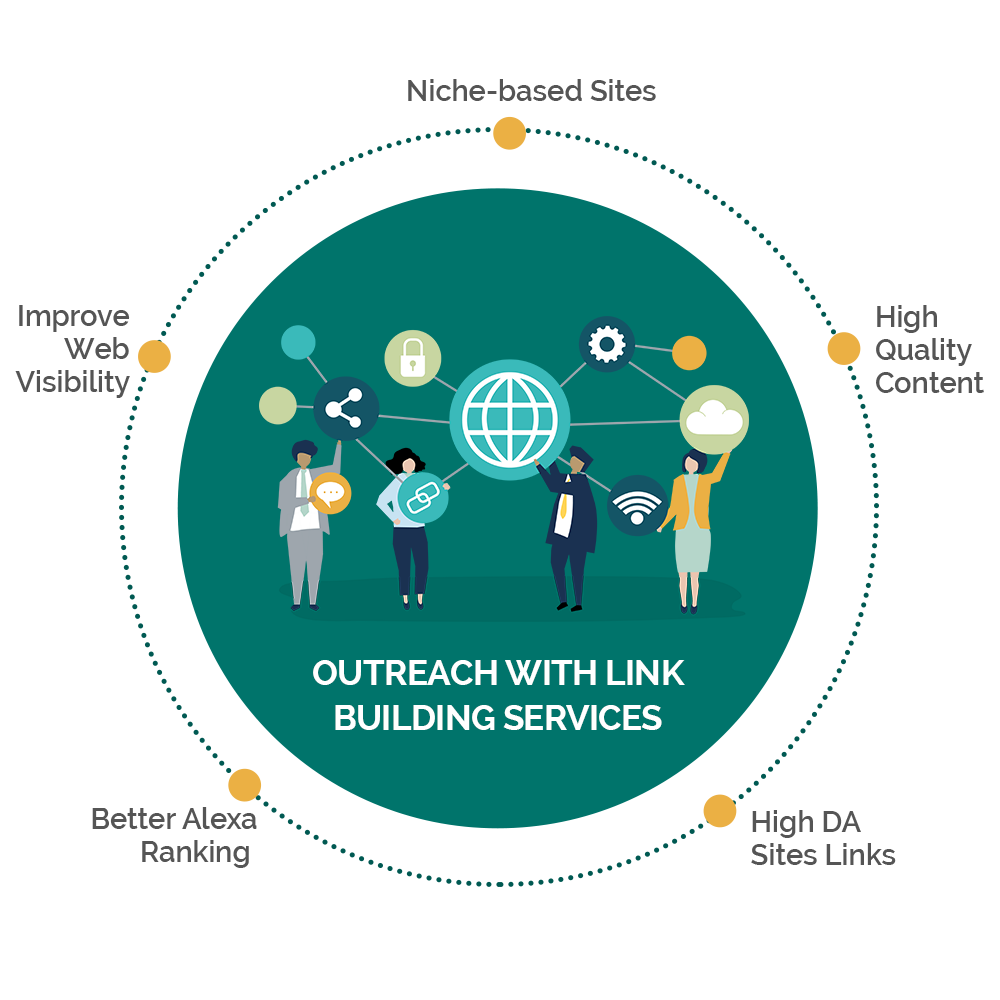 Niche-based Sites

Improve Web Visibility

High Quality Content

OUTREACH WITH LINK BUILDING SERVICES

Better Alexa Ranking

High DA Sites Links